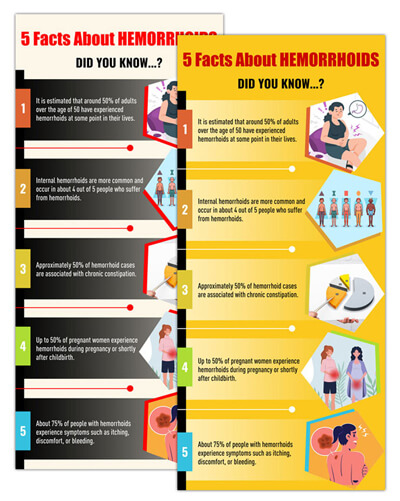 5 Facts About HEMORRHOIDS

DID YOU KNOW...?

1 It is estimated that around 50% of adults over the age of 50 have experienced hemorrhoids at some point in their lives.

2 Internal hemorrhoids are more common and occur in about 4 out of 5 people who suffer from hemorrhoids.

3 Approximately 50% of hemorrhoid cases are associated with chronic constipation.

4 Up to 50% of pregnant women experience hemorrhoids during pregnancy or shortly after childbirth.

5 About 75% of people with hemorrhoids experience symptoms such as itching, discomfort, or bleeding.

5 Facts About HEMORRHOIDS

DID YOU KNOW...?

1 It is estimated that around 50% of adults over the age of 50 have experienced hemorrhoids at some point in their lives.

2 Internal hemorrhoids are more common and occur in about 4 out of 5 people who suffer from hemorrhoids.

3 Approximately 50% of hemorrhoid cases are associated with chronic constipation.

4 Up to 50% of pregnant women experience hemorrhoids during pregnancy or shortly after childbirth.

5 About 75% of people with hemorrhoids experience symptoms such as itching, discomfort, or bleeding.